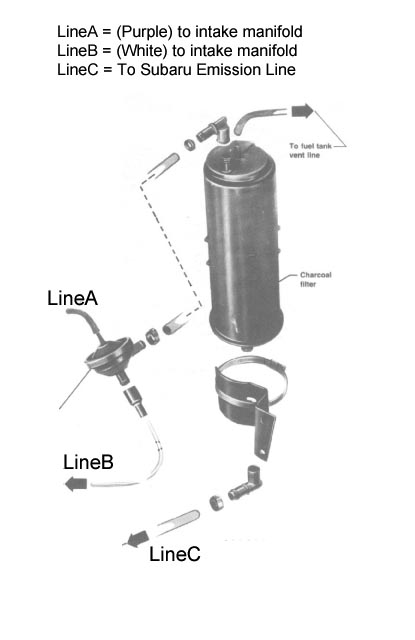 LineA = (Purple) to intake manifold
LineB = (White) to intake manifold
LineC = To Subaru Emission Line

To fuel tank vent line

Charcoal filter

LineA

LineB

LineC