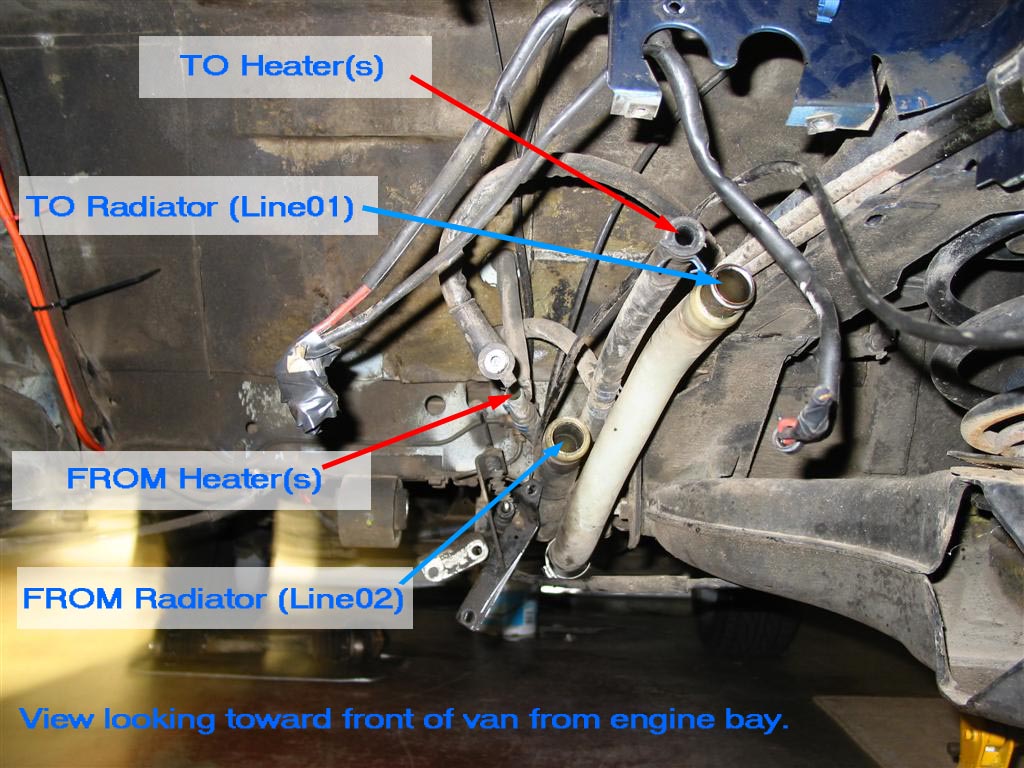 TO Heater(s)

TO Radiator (Line01)

FROM Heater(s)

FROM Radiator (Line02)

View looking toward front of van from engine bay.