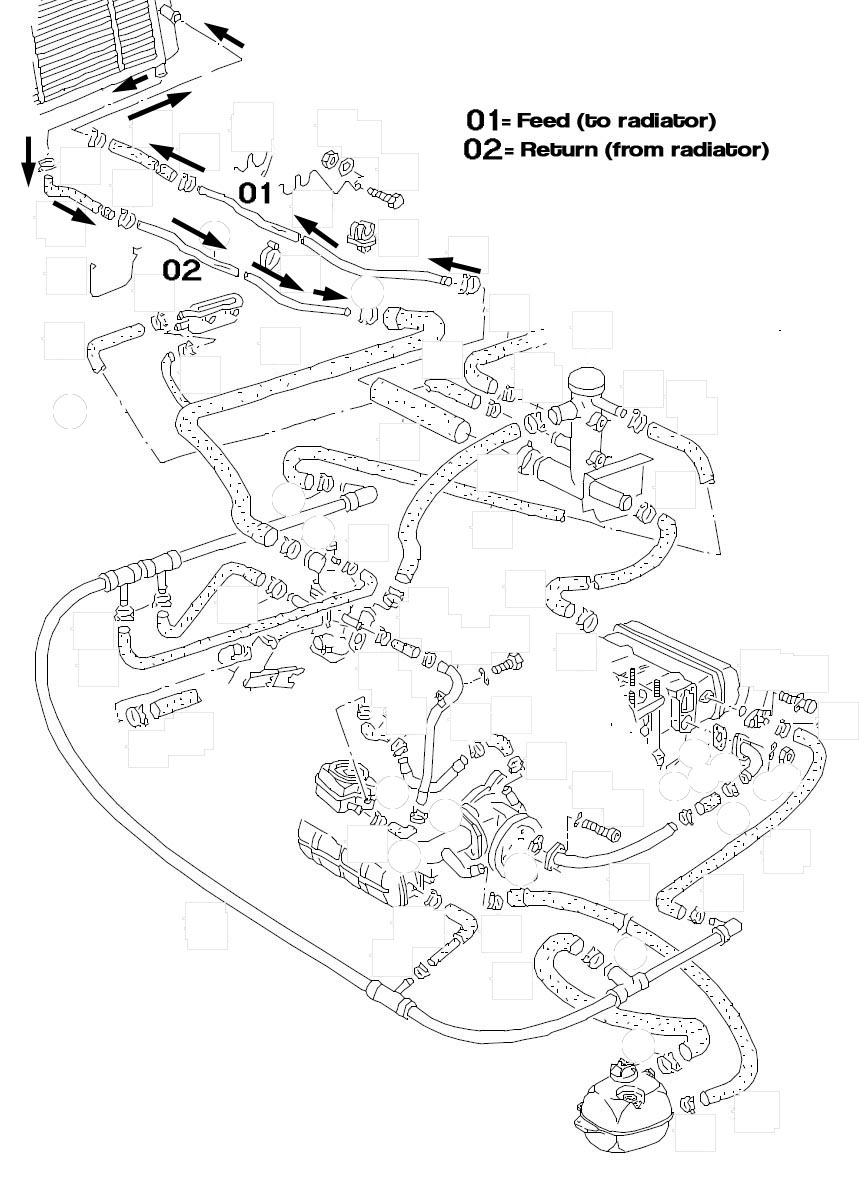 01= Feed (to radiator)
02= Return (from radiator)

01

02