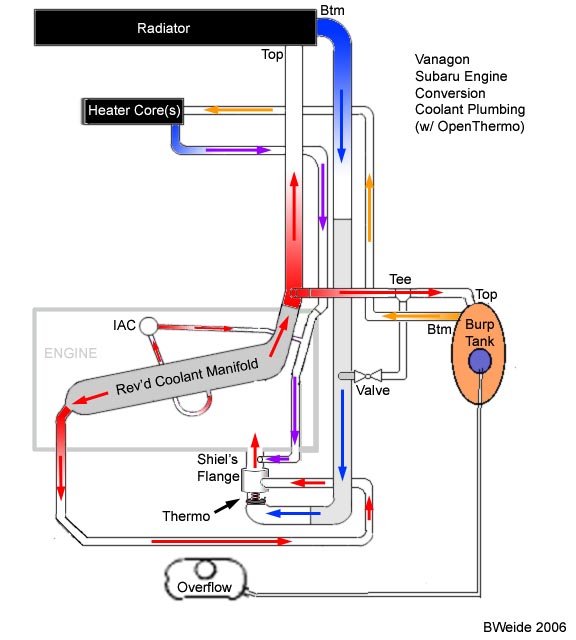 Radiator
Btm
Top
Vanagon
Subaru Engine
Conversion
Coolant Plumbing
(w/ OpenThermo)
Heater Core(s)
Tee
Top
Btm
Burp
Tank
IAC
ENGINE
Rev'd Coolant Manifold
Valve
Shiel's
Flange
Thermo
Overflow
BWeide 2006